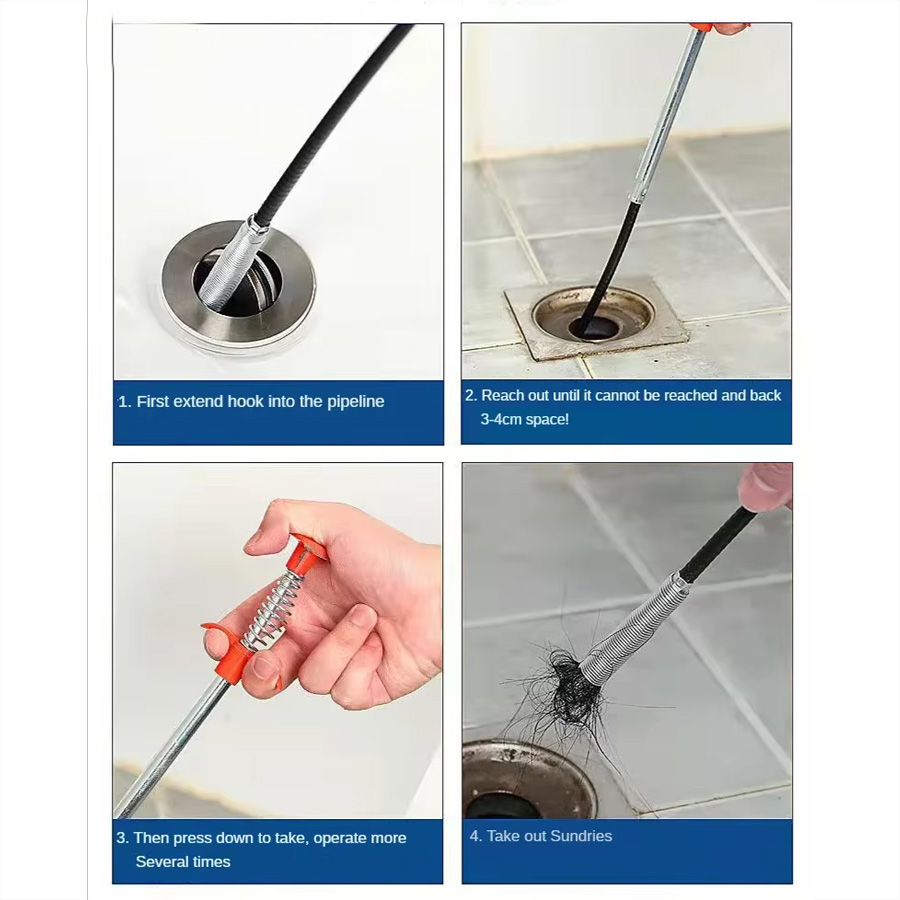 1. First extend hook into the pipeline

2. Reach out until it cannot be reached and back 3-4cm space!

3. Then press down to take, operate more Several times

4. Take out Sundries