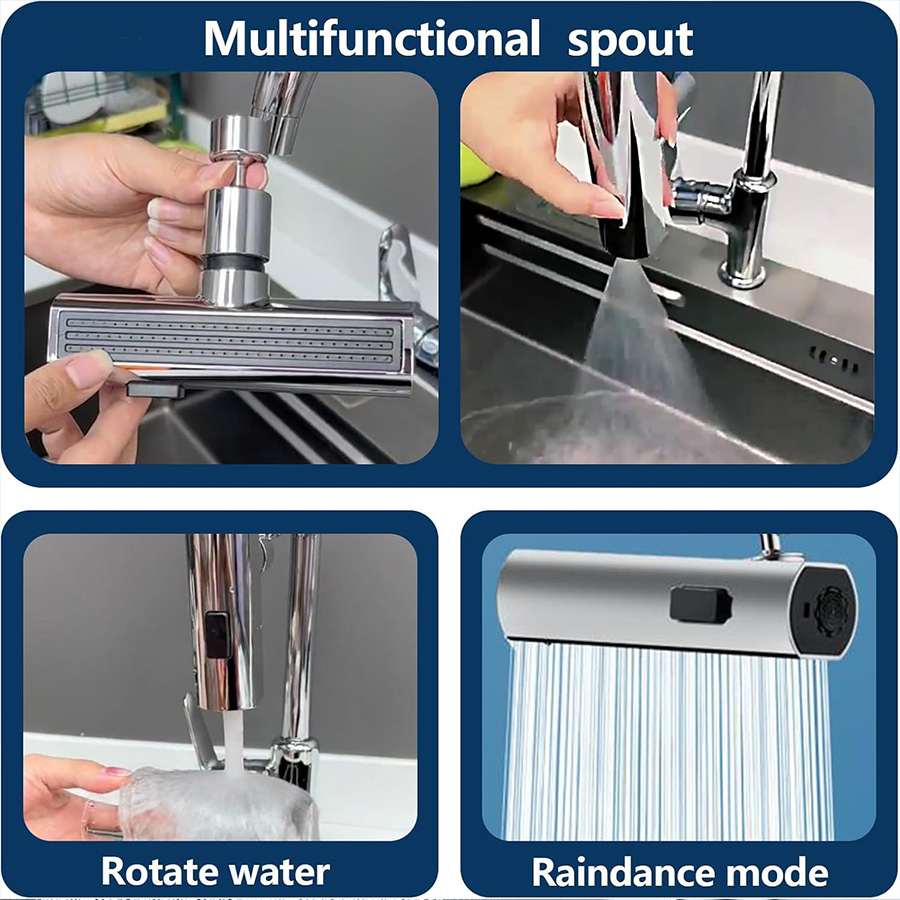 Multifunctional spout

Rotate water

Raindance mode