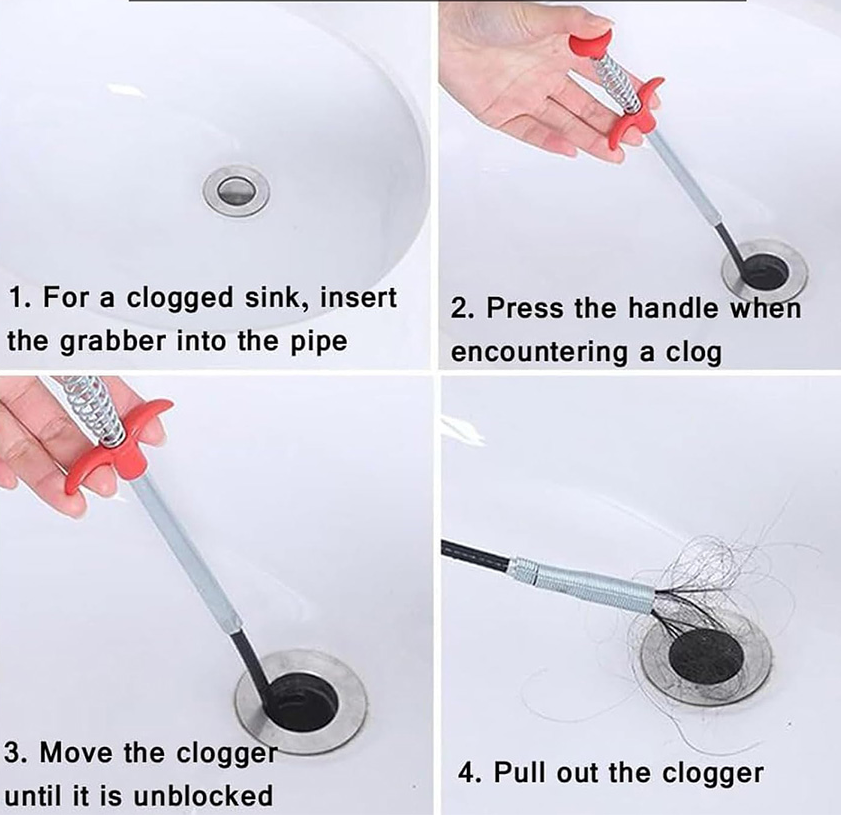 1. For a clogged sink, insert the grabber into the pipe

2. Press the handle when encountering a clog

3. Move the clogger until it is unblocked

4. Pull out the clogger